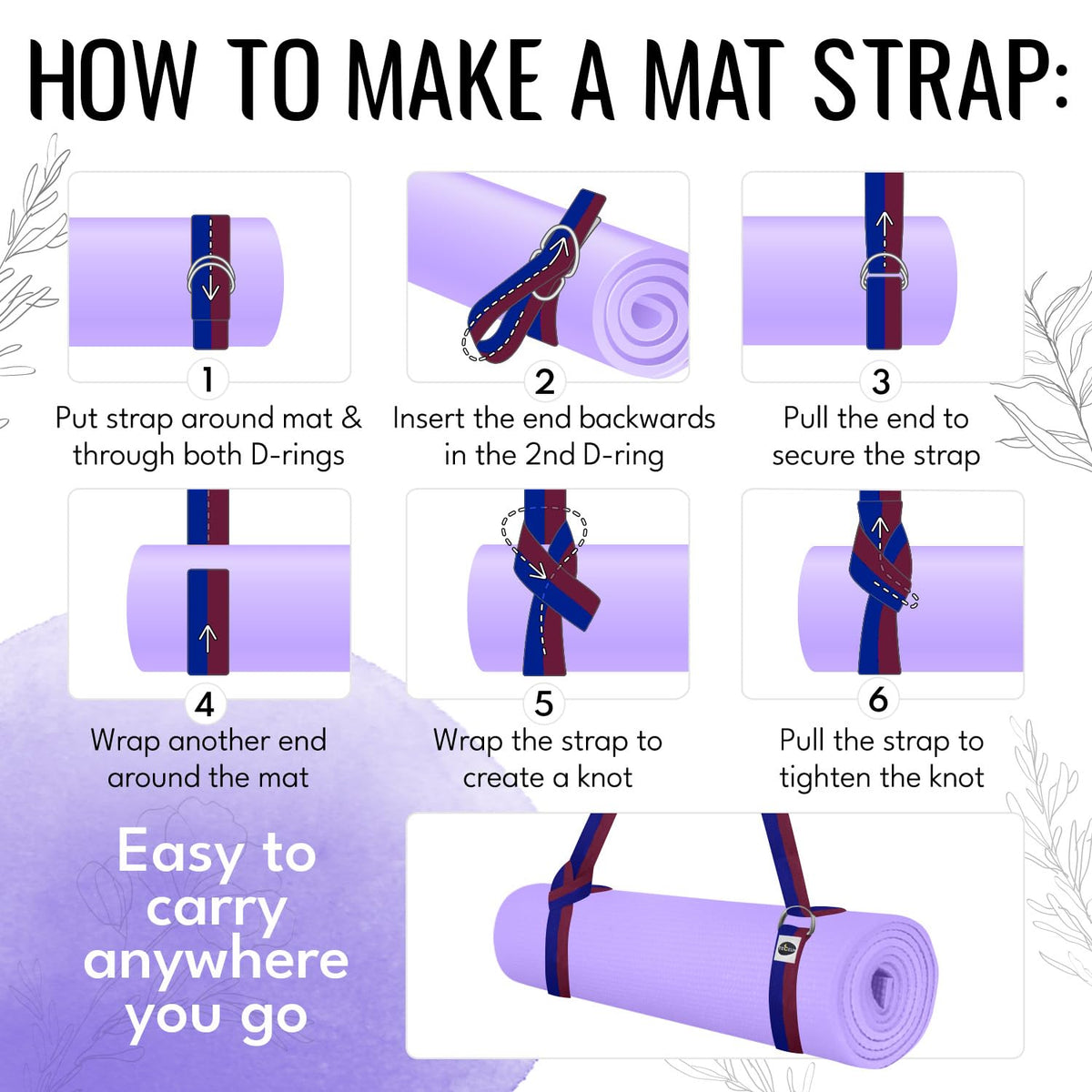 HOW TO MAKE A MAT STRAP:

1
Put strap around mat & through both D-rings

2
Insert the end backwards in the 2nd D-ring

3
Pull the end to secure the strap

4
Wrap another end around the mat

5
Wrap the strap to create a knot

6
Pull the strap to tighten the knot

Easy to carry anywhere you go